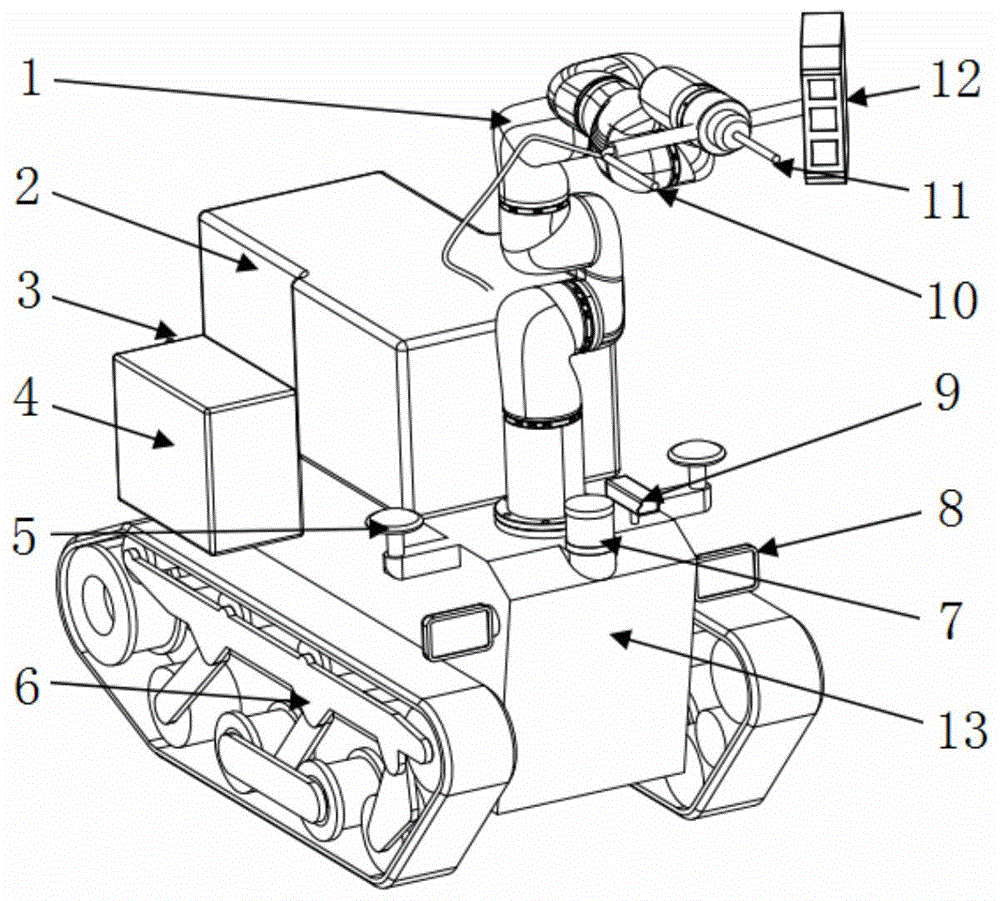 1
2
3
4
5
6
12
11
10
9
8
7
13